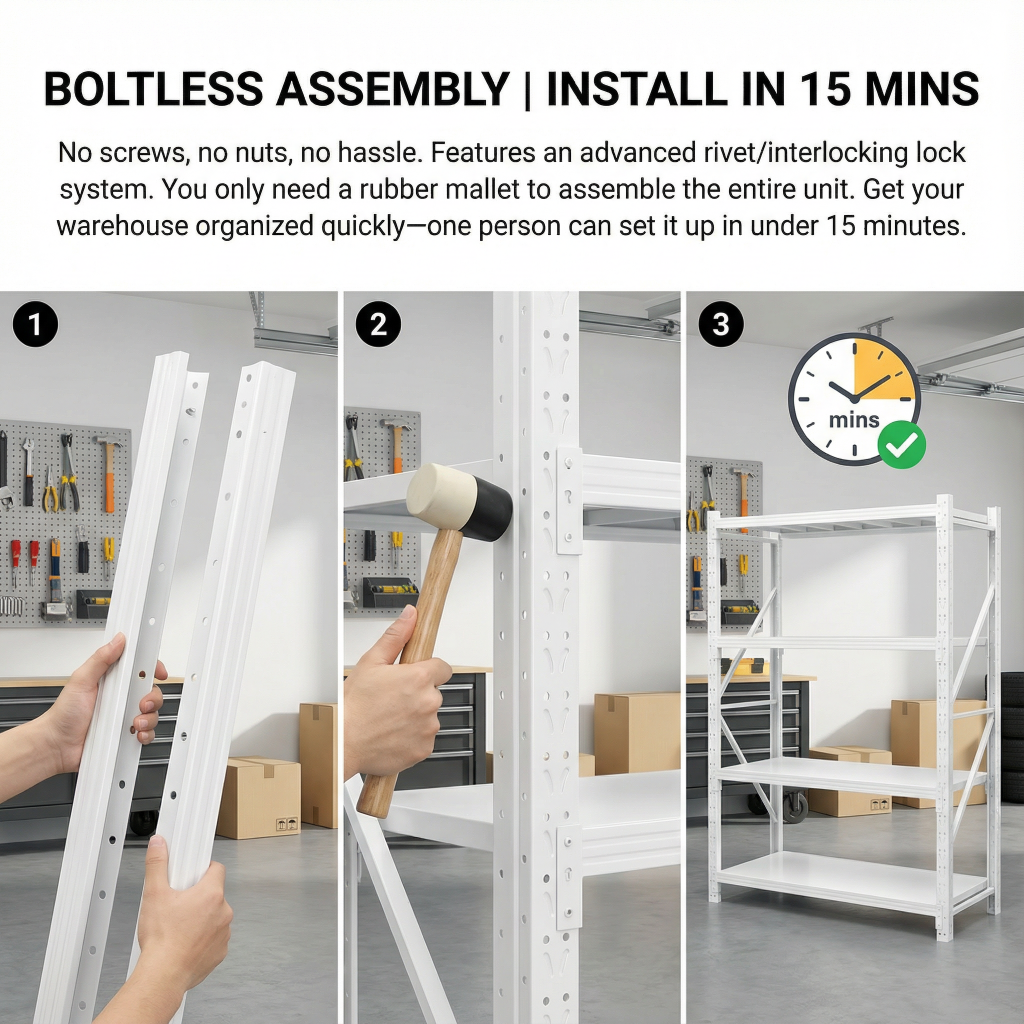 BOLTLESS ASSEMBLY | INSTALL IN 15 MINS

No screws, no nuts, no hassle. Features an advanced rivet/interlocking lock system. You only need a rubber mallet to assemble the entire unit. Get your warehouse organized quickly—one person can set it up in under 15 minutes.

1

2

3

mins